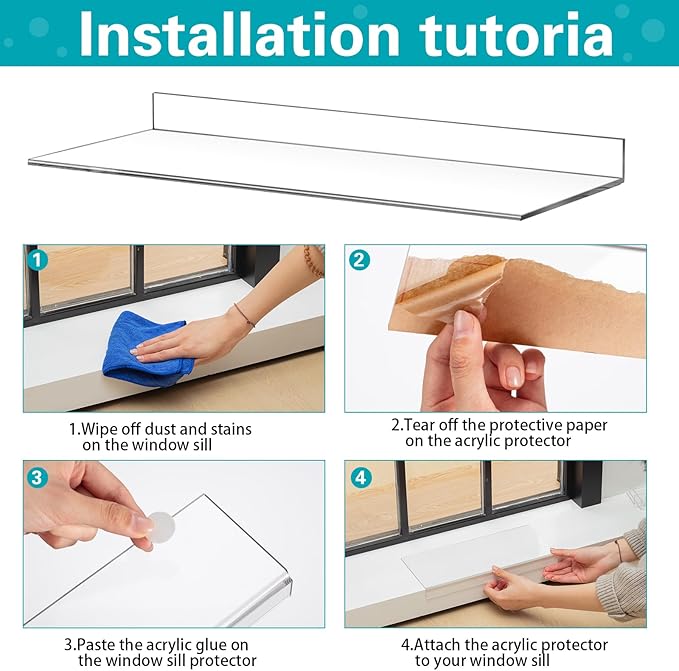 Installation tutoria

1

1.Wipe off dust and stains on the window sill

2

2.Tear off the protective paper on the acrylic protector

3

3.Paste the acrylic glue on the window sill protector

4

4.Attach the acrylic protector to your window sill