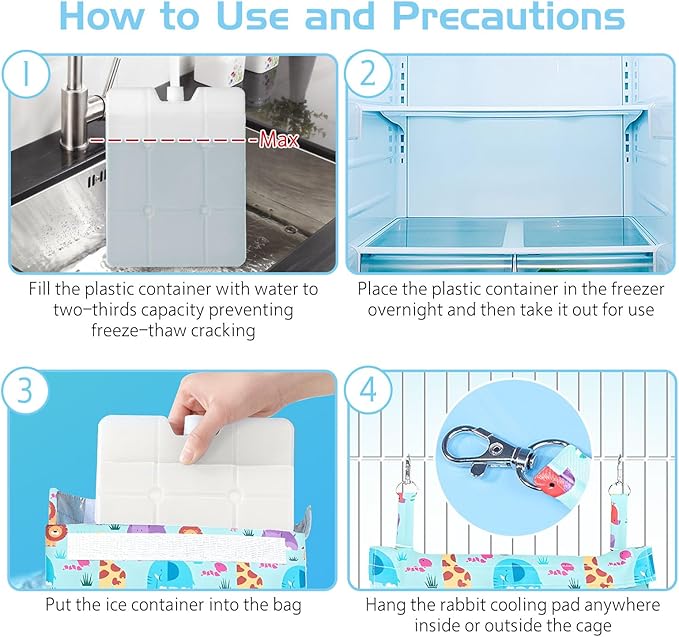 How to Use and Precautions

1

Max

Fill the plastic container with water to two-thirds capacity preventing freeze-thaw cracking

2

Place the plastic container in the freezer overnight and then take it out for use

3

Put the ice container into the bag

4

Hang the rabbit cooling pad anywhere inside or outside the cage